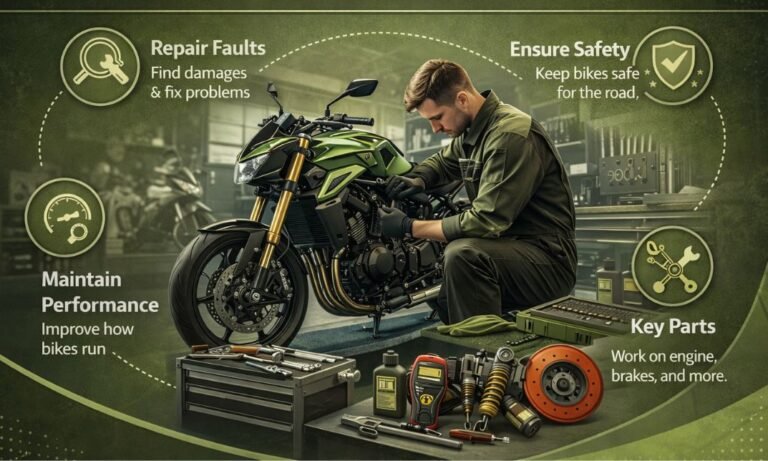 Repair Faults
Find damages & fix problems

Ensure Safety
Keep bikes safe for the road,

Maintain Performance
Improve how bikes run

Key Parts
Work on engine, brakes, and more.